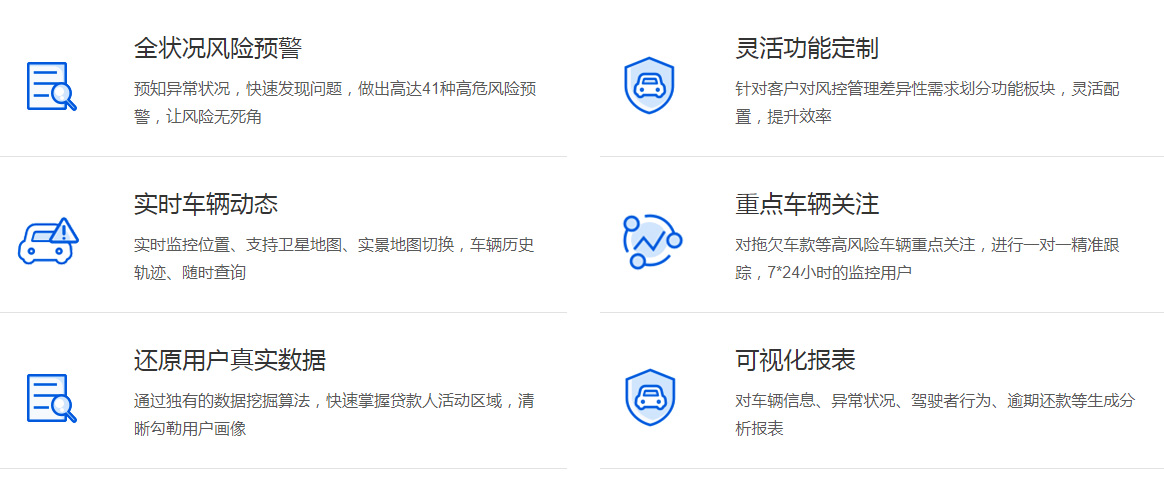 全状况风险预警

预知异常状况，快速发现问题，做出高达41种高危风险预警，让风险无死角

实时车辆动态

实时监控位置、支持卫星地图、实景地图切换，车辆历史轨迹、随时查询

还原用户真实数据

通过独有的数据挖掘算法，快速掌握贷款人活动区域，清晰勾勒用户画像

灵活功能定制

针对客户对风控管理差异性需求划分功能板块，灵活配置，提升效率

重点车辆关注

对拖欠车款等高风险车辆重点关注，进行一对一精准跟踪，7*24小时的监控用户

可视化报表

对车辆信息、异常状况、驾驶者行为、逾期还款等生成分析报表