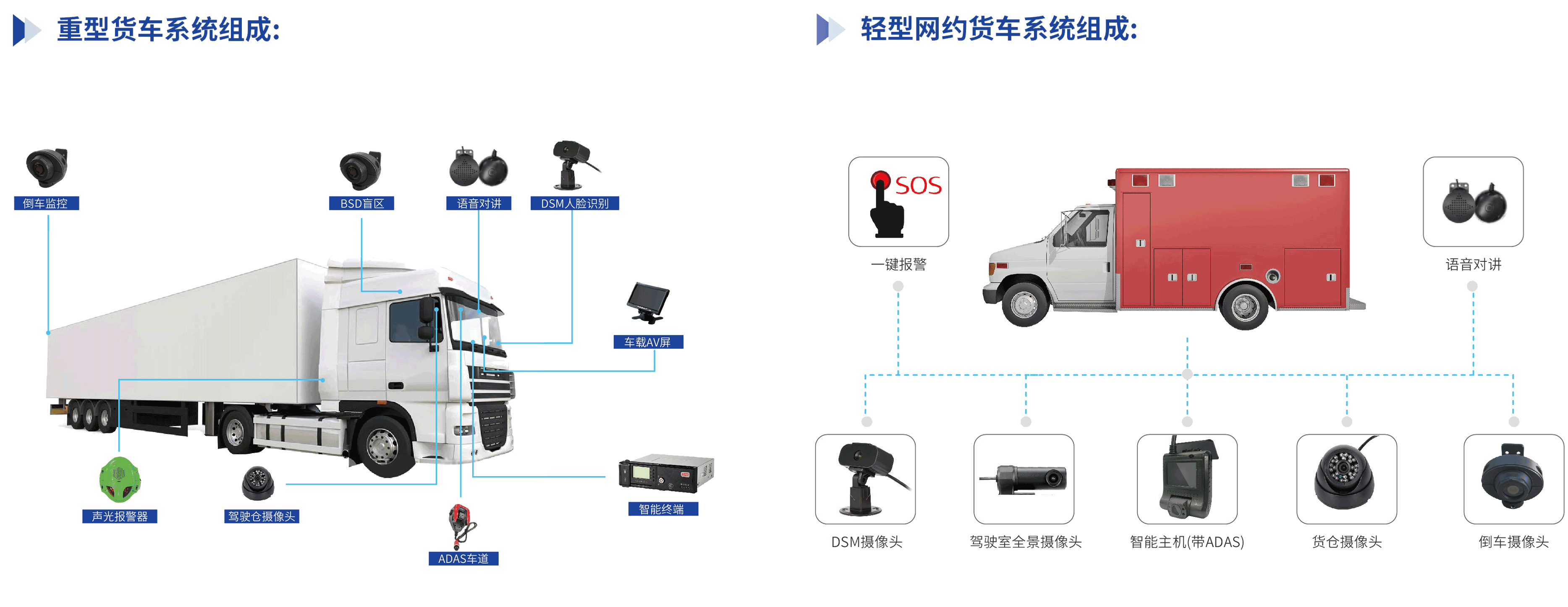 重型货车系统组成:

倒车监控

BSD盲区

语音对讲

DSM人脸识别

车载AV屏

声光报警器

驾驶仓摄像头

ADAS车道

智能终端

轻型网约货车系统组成:

SOS

一键报警

语音对讲

DSM摄像头

驾驶室全景摄像头

智能主机(带ADAS)

货仓摄像头

倒车摄像头